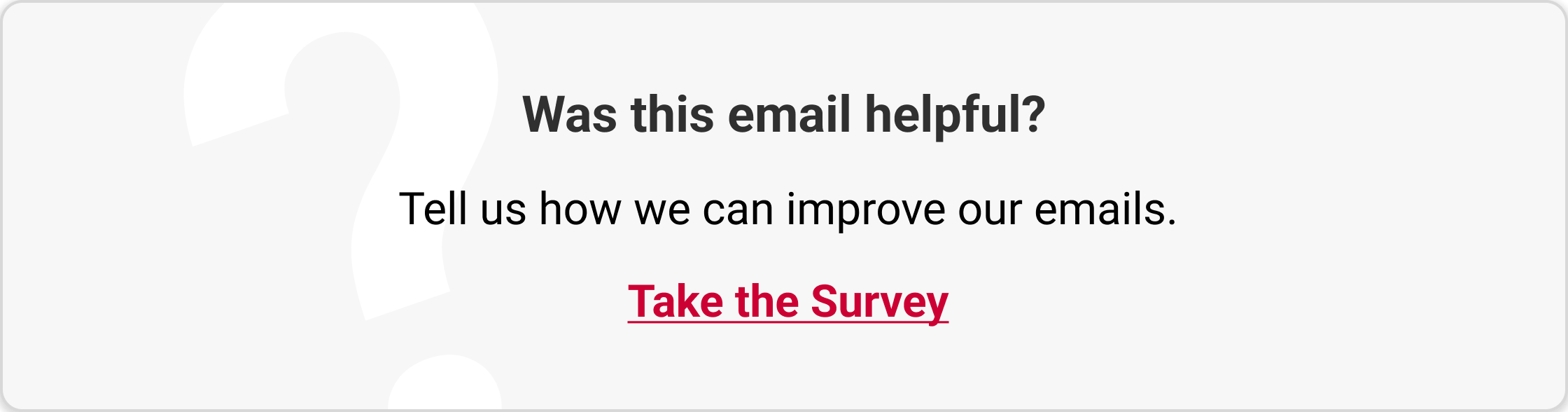 Was this email helpful?

Tell us how we can improve our emails.

Take the Survey